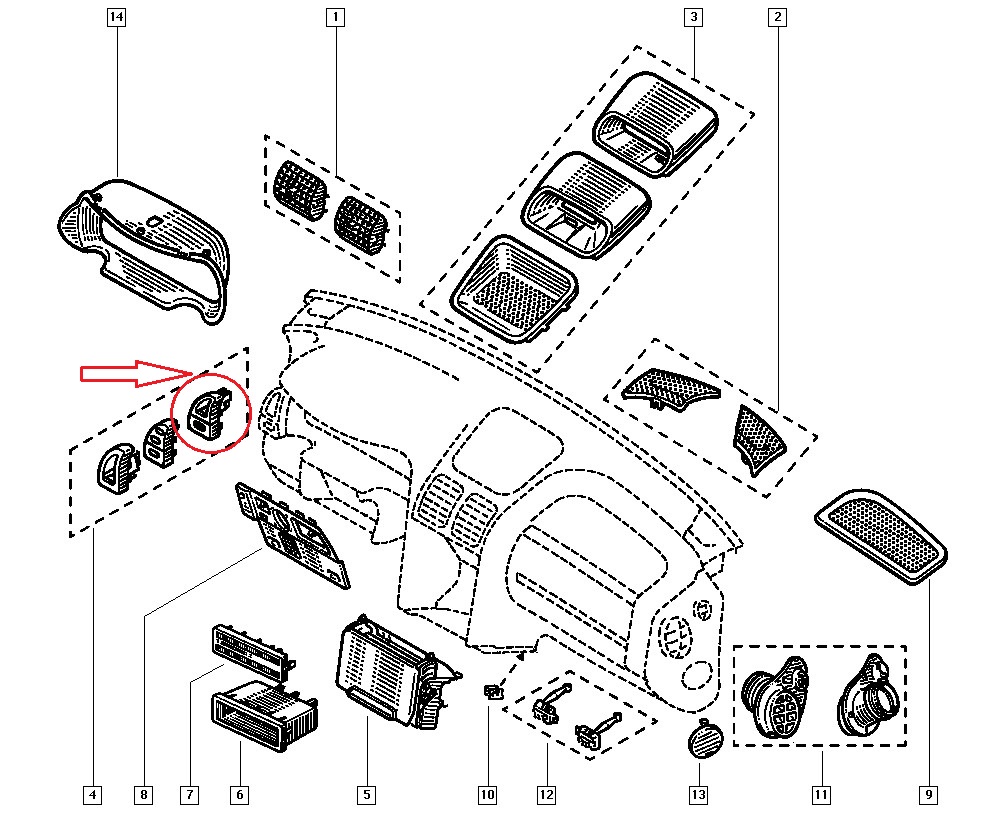 14
1
3
2
4
8
7
6
5
10
12
13
11
9