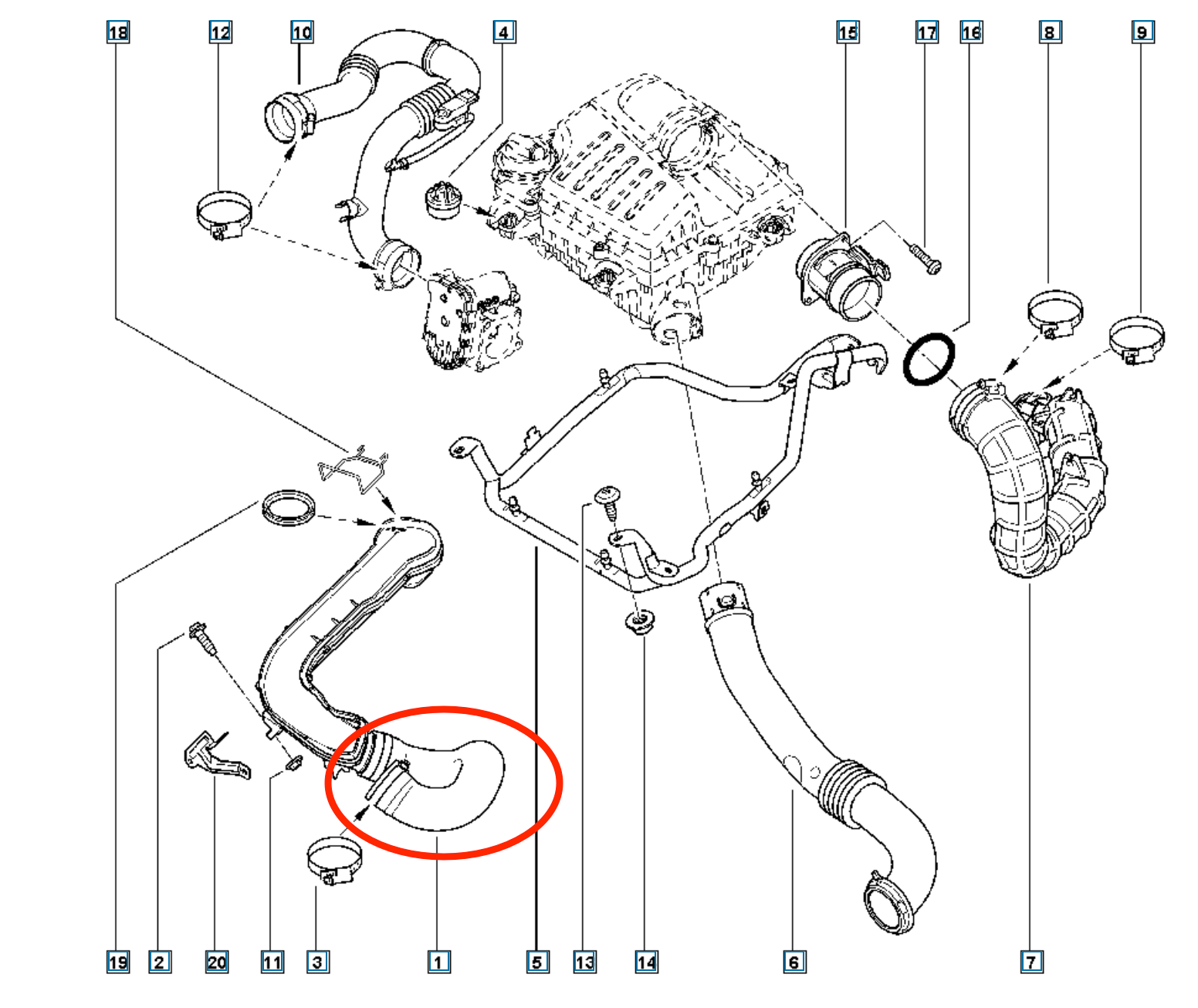 18 12 10 4 15 17 16 8 9

19 2 20 11 3 1 5 13 14 6 7